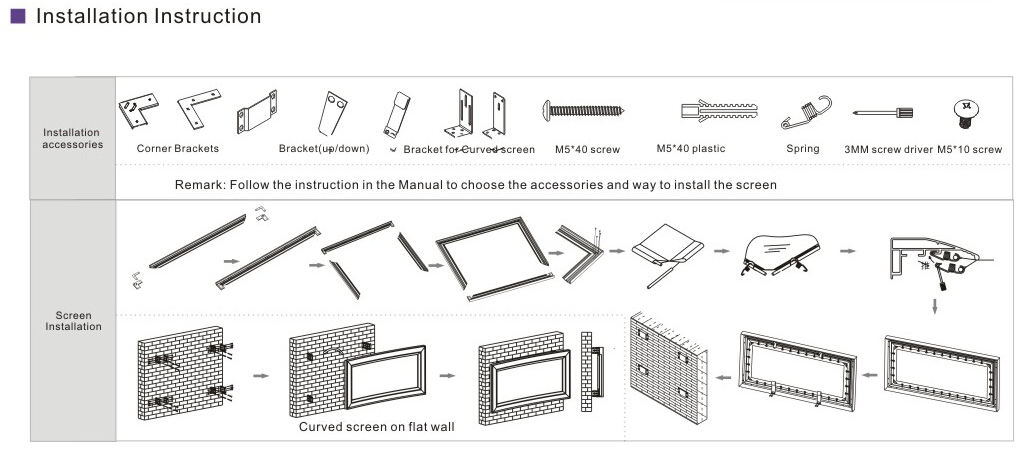 Installation Instruction

Installation accessories

Corner Brackets

Bracket(up/down)

Bracket for Curved screen

M5*40 screw

M5*40 plastic

Spring

3MM screw driver

M5*10 screw

Remark: Follow the instruction in the Manual to choose the accessories and way to install the screen

Screen Installation

Curved screen on flat wall